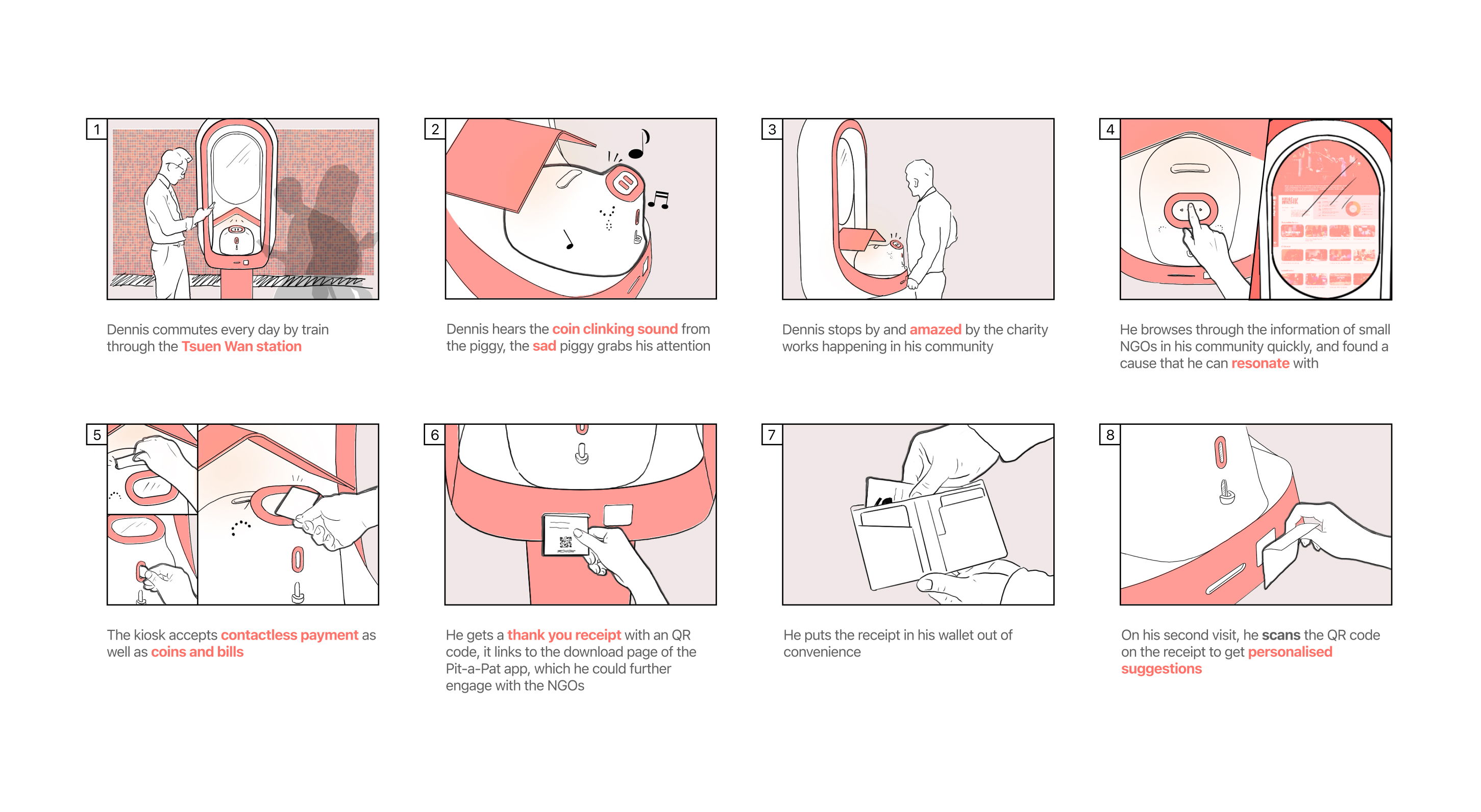 1

Dennis commutes every day by train through the Tsuen Wan station

2

Dennis hears the coin clinking sound from the piggy, the sad piggy grabs his attention

3

Dennis stops by and amazed by the charity works happening in his community

4

He browses through the information of small NGOs in his community quickly, and found a cause that he can resonate with

5

The kiosk accepts contactless payment as well as coins and bills

6

He gets a thank you receipt with an QR code, it links to the download page of the Pit-a-Pat app, which he could further engage with the NGOs

7

He puts the receipt in his wallet out of convenience

8

On his second visit, he scans the QR code on the receipt to get personalised suggestions