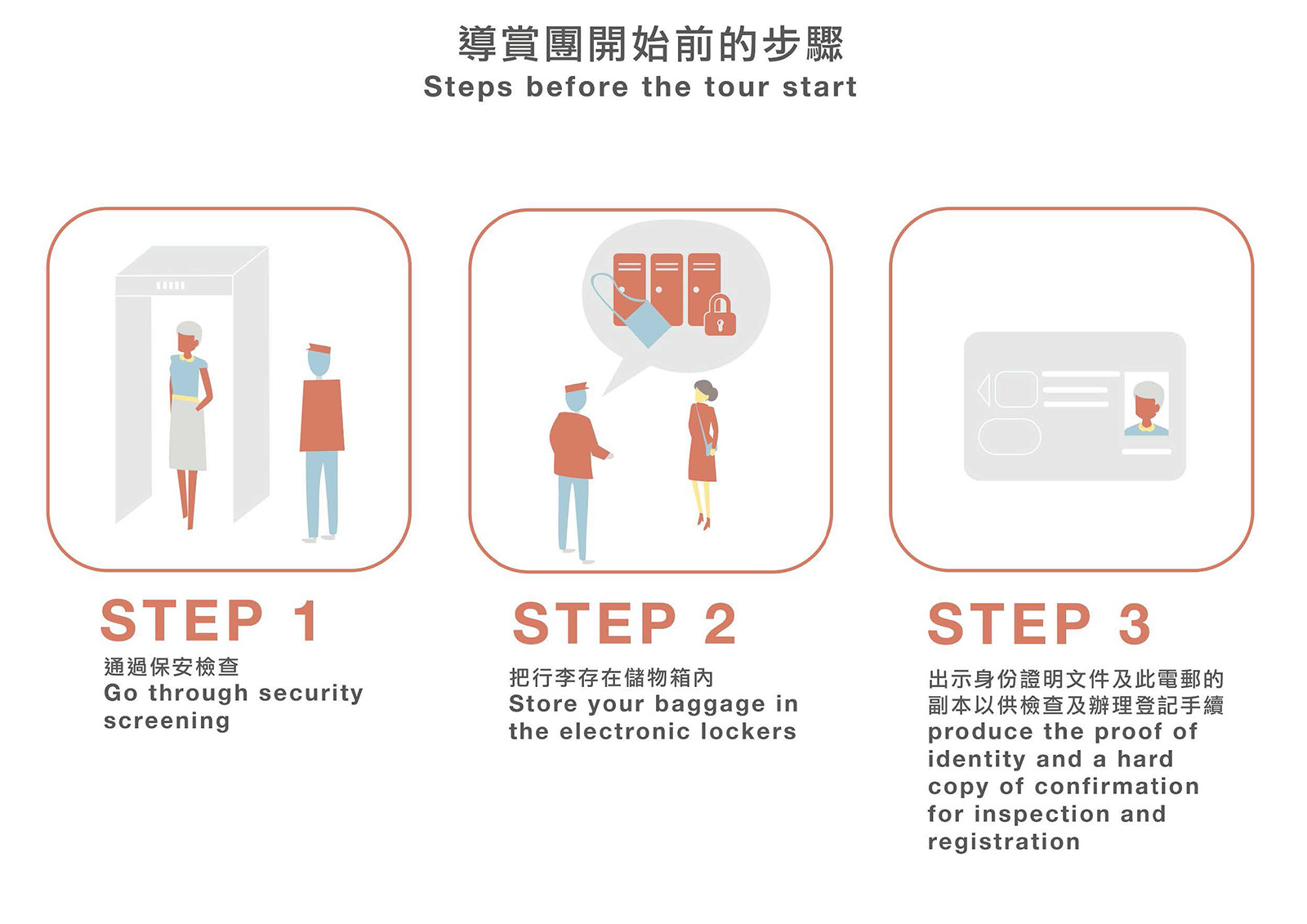 導賞團開始前的步驟
Steps before the tour start

STEP 1
通過保安檢查
Go through security screening

STEP 2
把行李存在儲物箱內
Store your baggage in the electronic lockers

STEP 3
出示身份證明文件及此電郵的副本以供檢查及辦理登記手續
produce the proof of identity and a hard copy of confirmation for inspection and registration