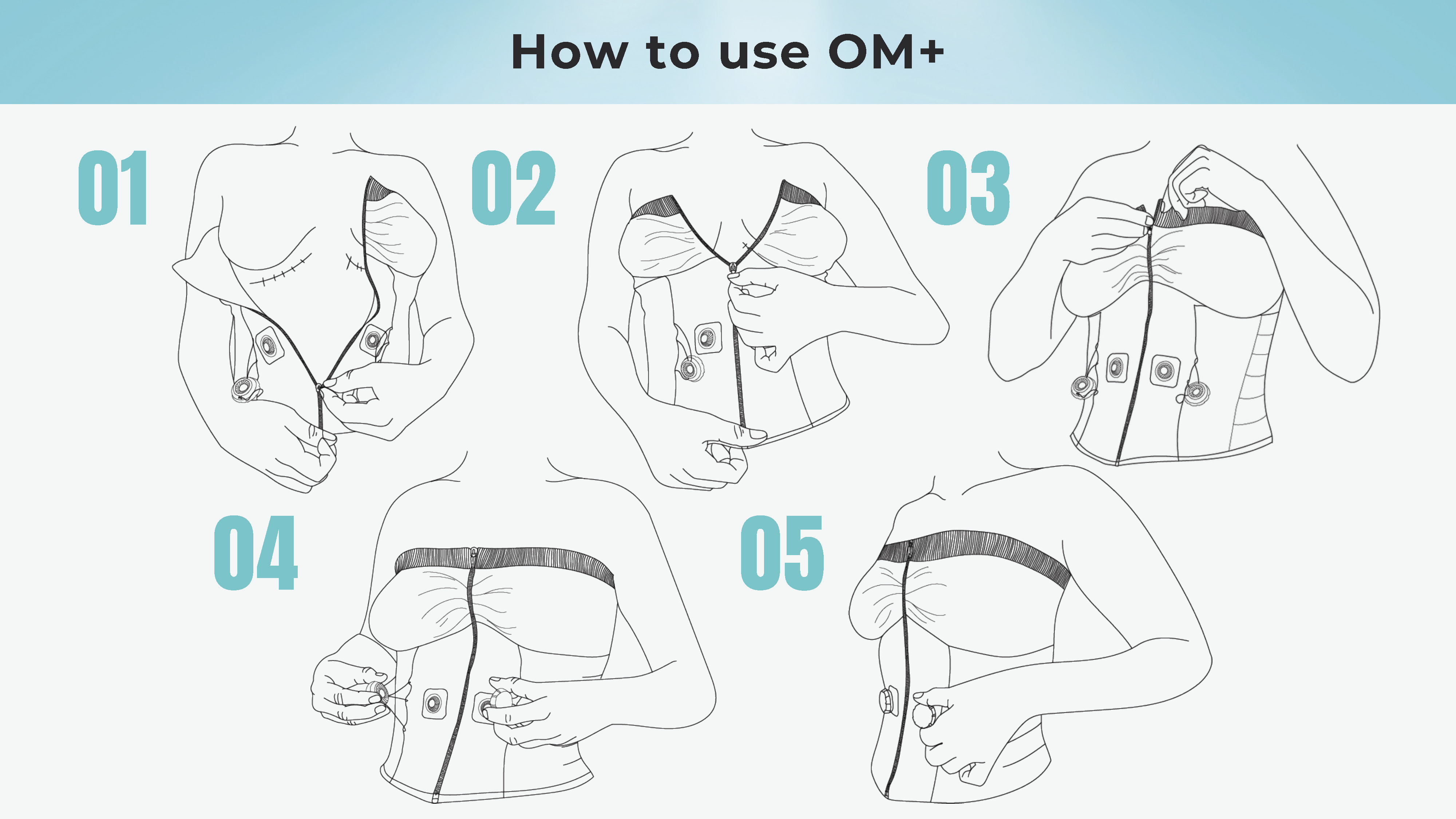 How to use OM+

01

02

03

04

05