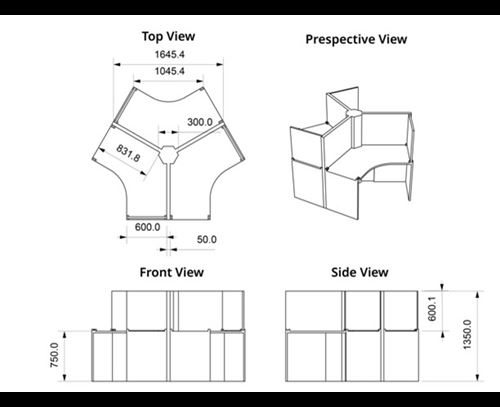 Top View

1645.4

1045.4

300.0

831.8

600.0

50.0

Prespective View

Front View

750.0

Side View

600.1

1350.0