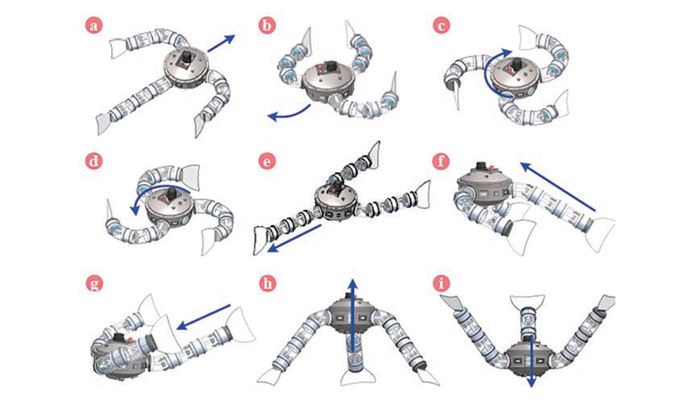 a
b
c
d
e
f
g
h
i