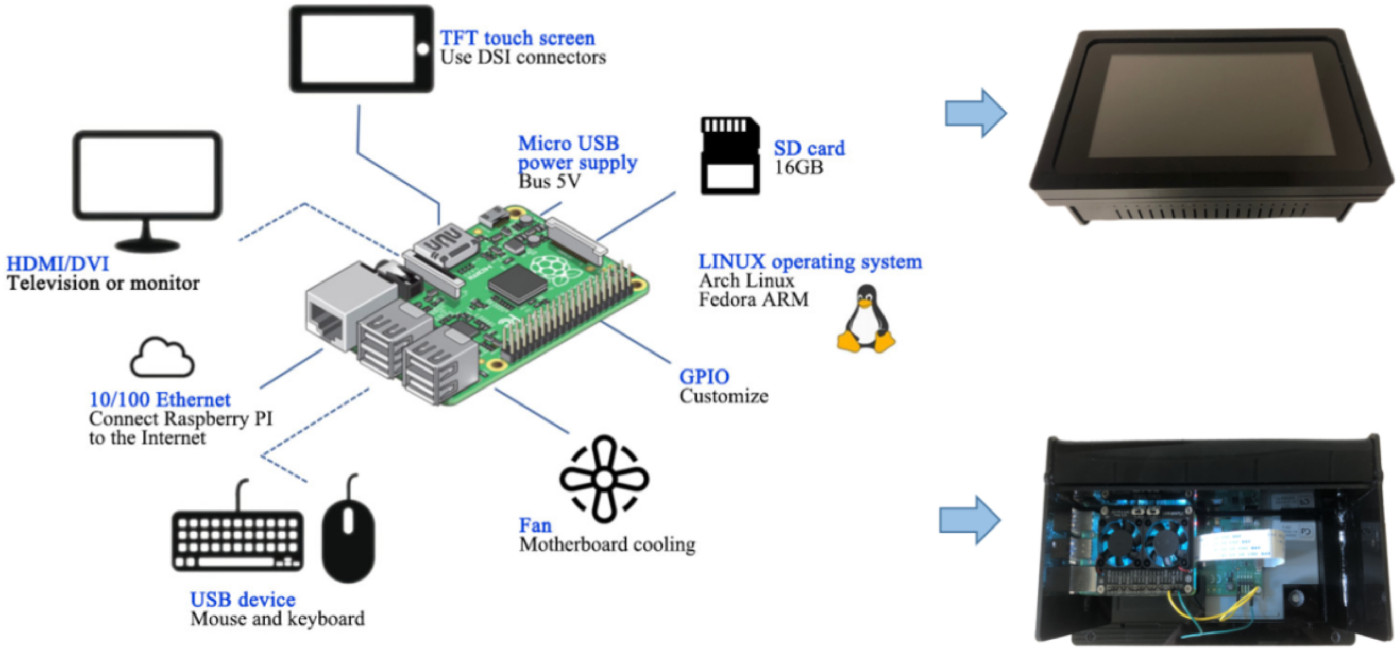 TFT touch screen
Use DSI connectors

Micro USB
power supply
Bus 5V

SD card
16GB

HDMI/DVI
Television or monitor

LINUX operating system
Arch Linux
Fedora ARM

10/100 Ethernet
Connect Raspberry PI
to the Internet

GPIO
Customize

Fan
Motherboard cooling

USB device
Mouse and keyboard