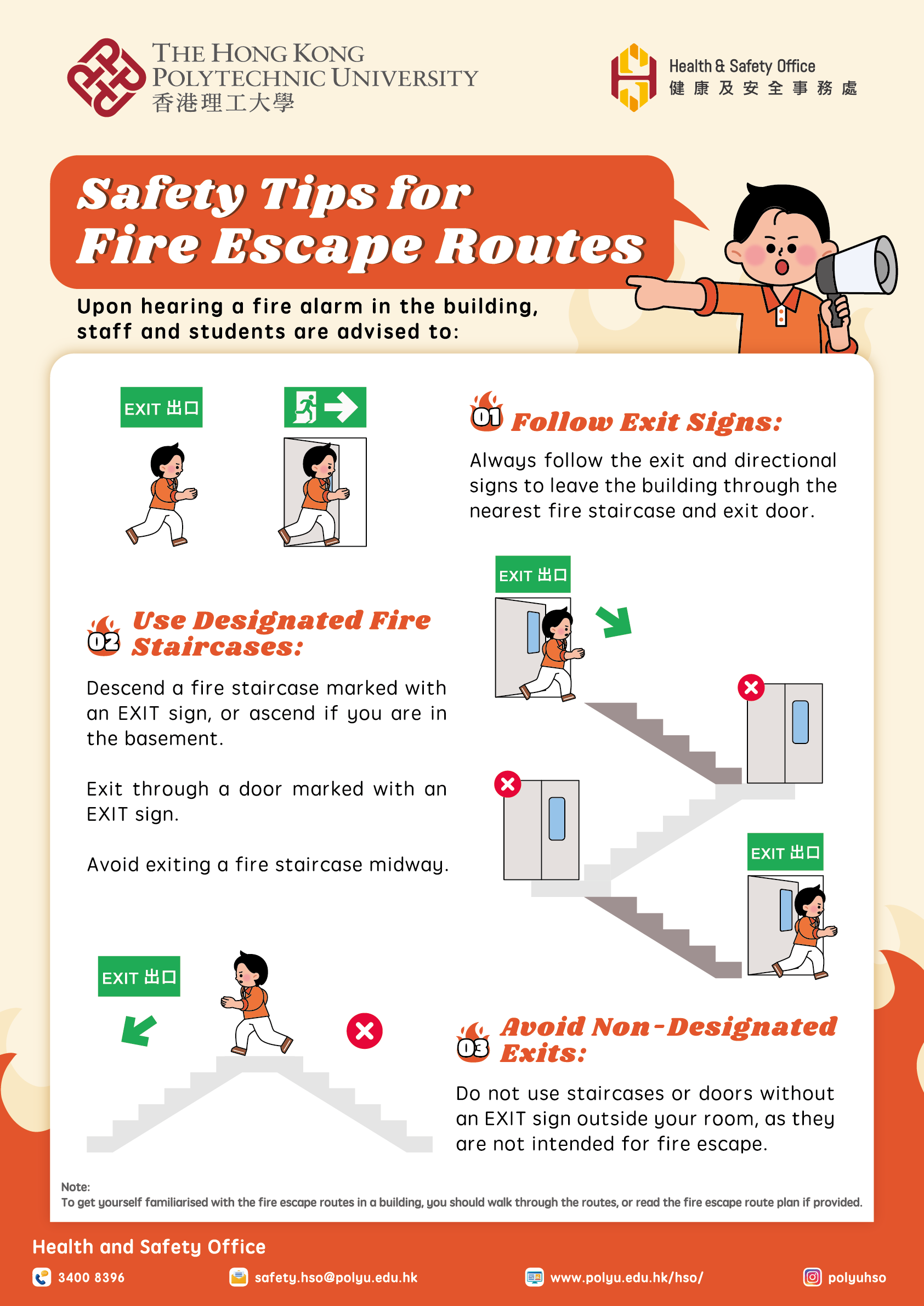 THE HONG KONG POLYTECHNIC UNIVERSITY
香港理工大學

Health & Safety Office
健康及安全事務處

Safety Tips for Fire Escape Routes

Upon hearing a fire alarm in the building, staff and students are advised to:

EXIT 出口

01 Follow Exit Signs:

Always follow the exit and directional signs to leave the building through the nearest fire staircase and exit door.

EXIT 出口

02 Use Designated Fire Staircases:

Descend a fire staircase marked with an EXIT sign, or ascend if you are in the basement.

Exit through a door marked with an EXIT sign.

Avoid exiting a fire staircase midway.

EXIT 出口

EXIT 出口

03 Avoid Non-Designated Exits:

Do not use staircases or doors without an EXIT sign outside your room, as they are not intended for fire escape.

Note:
To get yourself familiarised with the fire escape routes in a building, you should walk through the routes, or read the fire escape route plan if provided.

Health and Safety Office
3400 8396
safety.hso@polyu.edu.hk
www.polyu.edu.hk/hso/
polyuhso