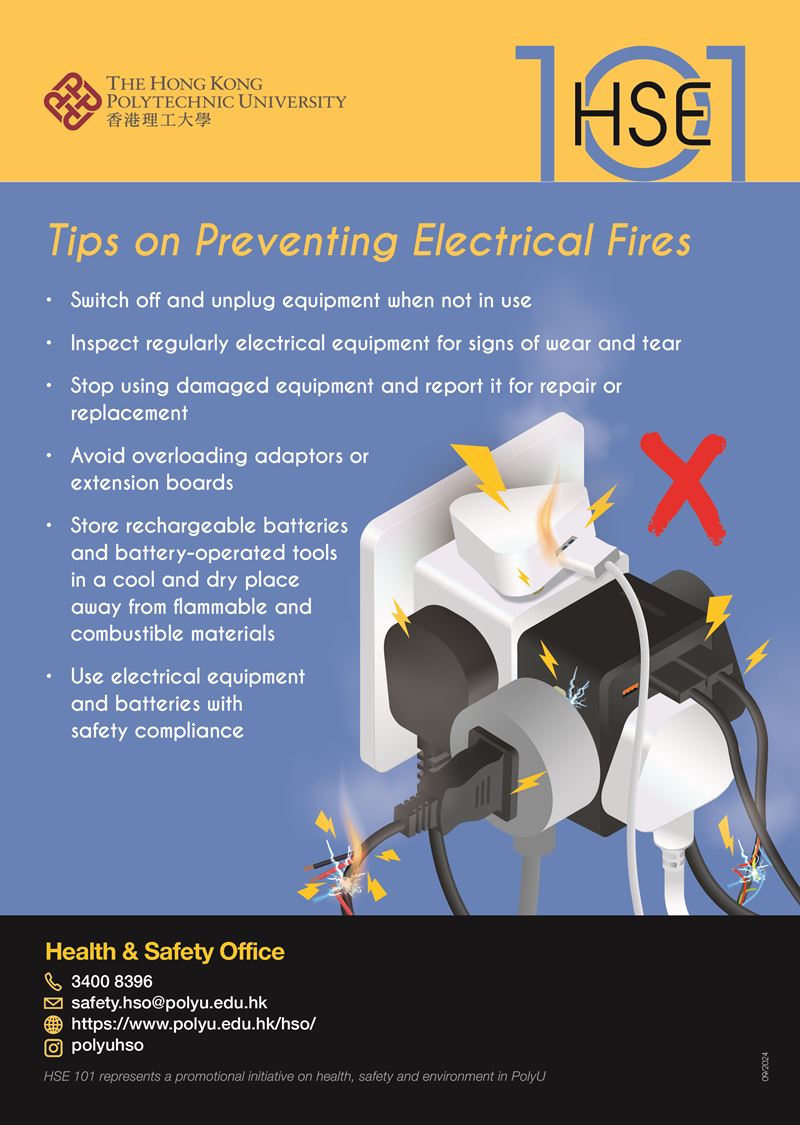 THE HONG KONG POLYTECHNIC UNIVERSITY
香港理工大學

101 HSE

Tips on Preventing Electrical Fires

• Switch off and unplug equipment when not in use

• Inspect regularly electrical equipment for signs of wear and tear

• Stop using damaged equipment and report it for repair or replacement

• Avoid overloading adaptors or extension boards

• Store rechargeable batteries and battery-operated tools in a cool and dry place away from flammable and combustible materials

• Use electrical equipment and batteries with safety compliance

Health & Safety Office

3400 8396
safety.hso@polyu.edu.hk
https://www.polyu.edu.hk/hso/
polyuhso

HSE 101 represents a promotional initiative on health, safety and environment in PolyU

09/2024