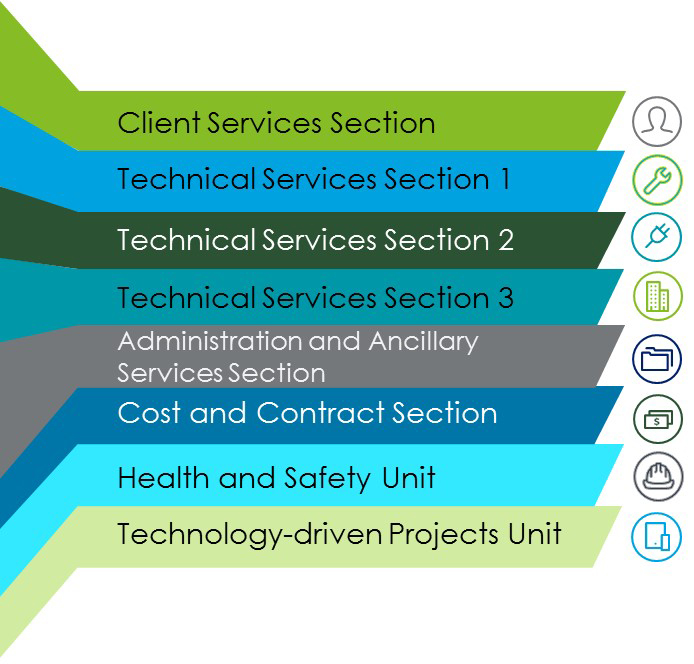 Client Services Section

Technical Services Section 1

Technical Services Section 2

Technical Services Section 3

Administration and Ancillary Services Section

Cost and Contract Section

Health and Safety Unit

Technology-driven Projects Unit