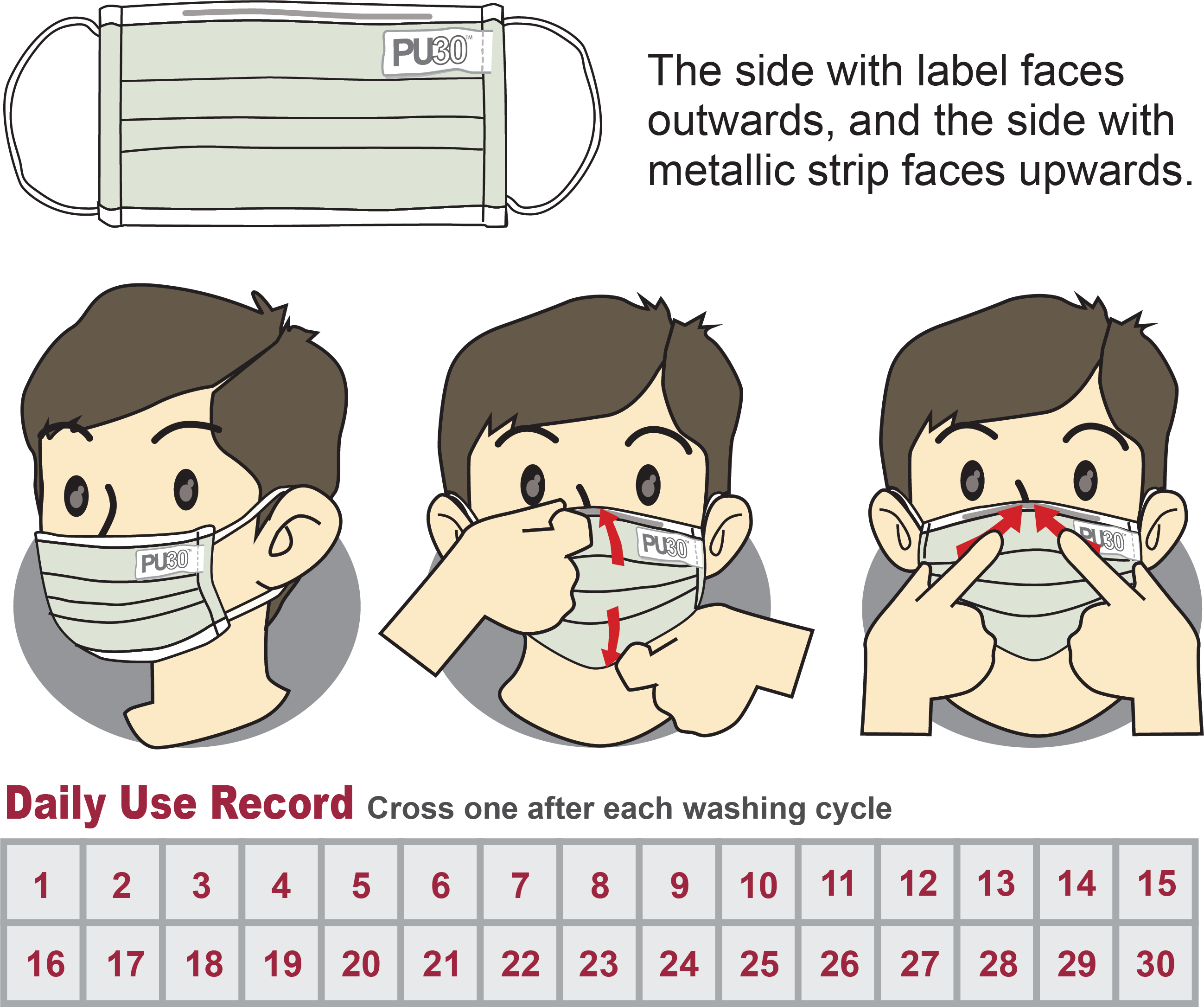 PU30™

The side with label faces outwards, and the side with metallic strip faces upwards.

PU30™

PU30™

PU30™

Daily Use Record Cross one after each washing cycle

| 1 | 2 | 3 | 4 | 5 | 6 | 7 | 8 | 9 | 10 | 11 | 12 | 13 | 14 | 15 |
|---|---|---|---|---|---|---|---|---|---|---|---|---|---|---|
| 16 | 17 | 18 | 19 | 20 | 21 | 22 | 23 | 24 | 25 | 26 | 27 | 28 | 29 | 30 |