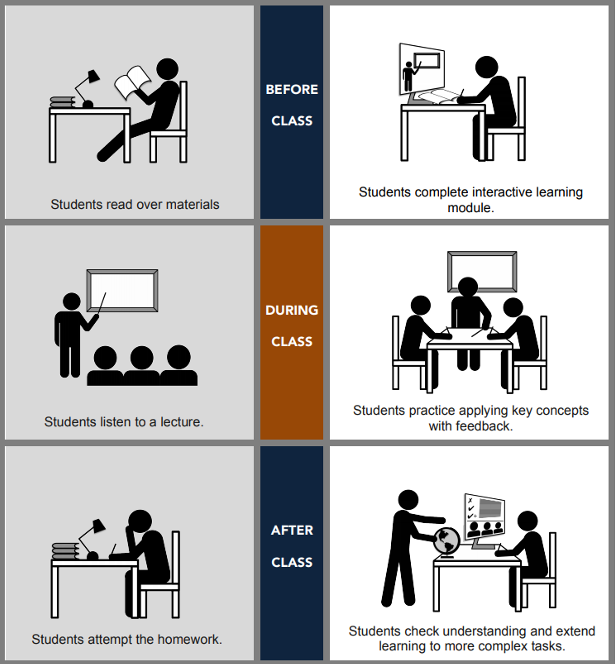 Students read over materials

BEFORE CLASS

Students complete interactive learning module.

Students listen to a lecture.

DURING CLASS

Students practice applying key concepts with feedback.

Students attempt the homework.

AFTER CLASS

Students check understanding and extend learning to more complex tasks.