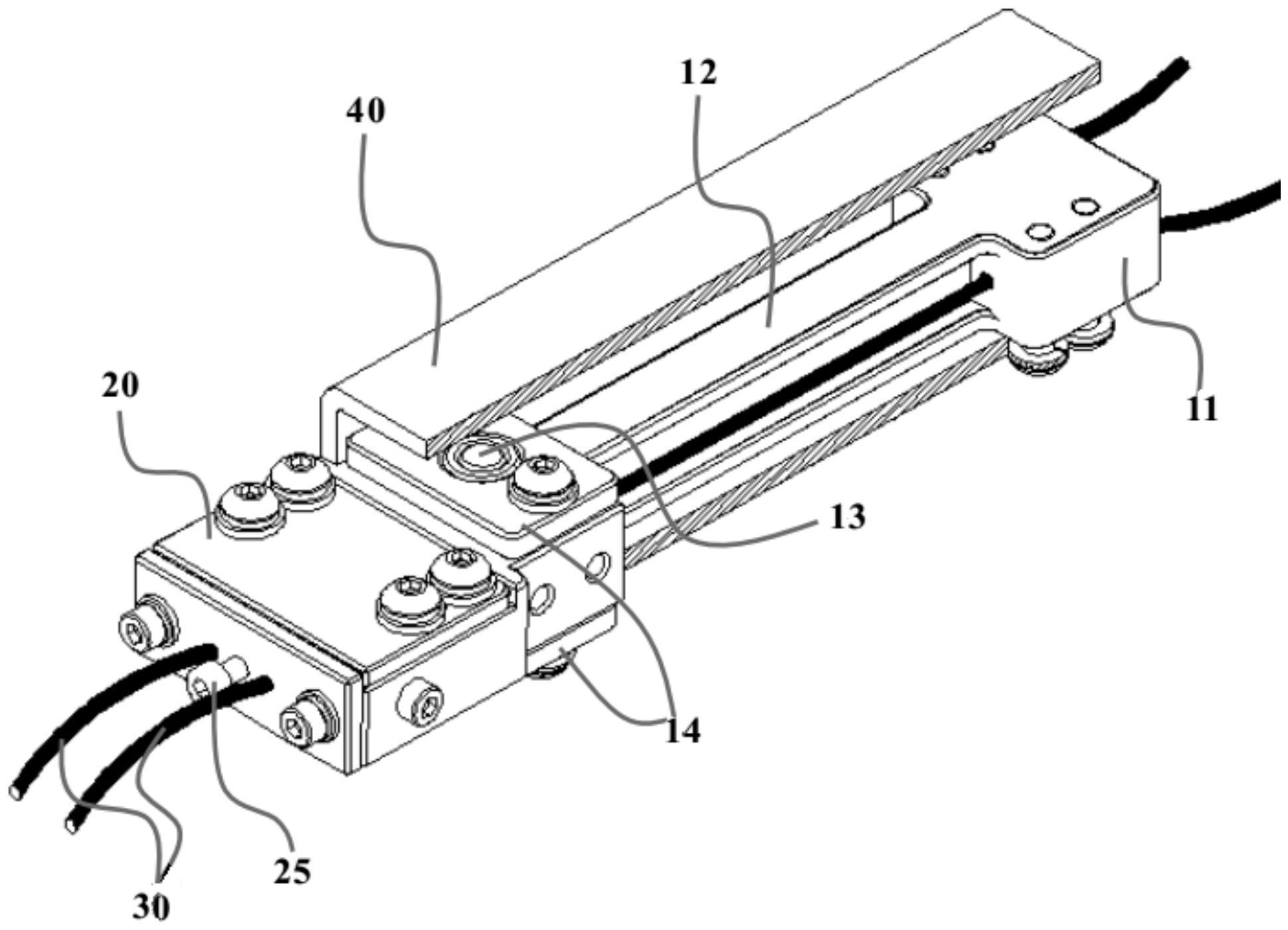 12
40
20
11
13
14
25
30