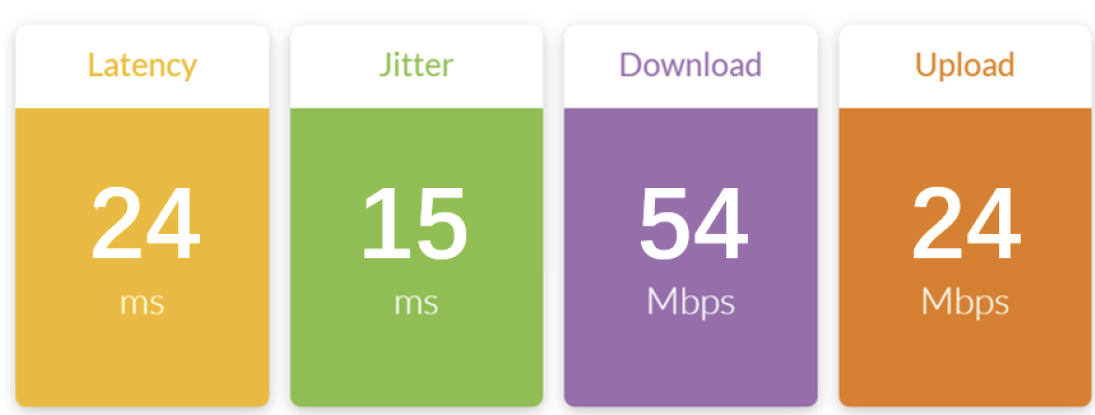 Latency

24

ms

Jitter

15

ms

Download

54

Mbps

Upload

24

Mbps